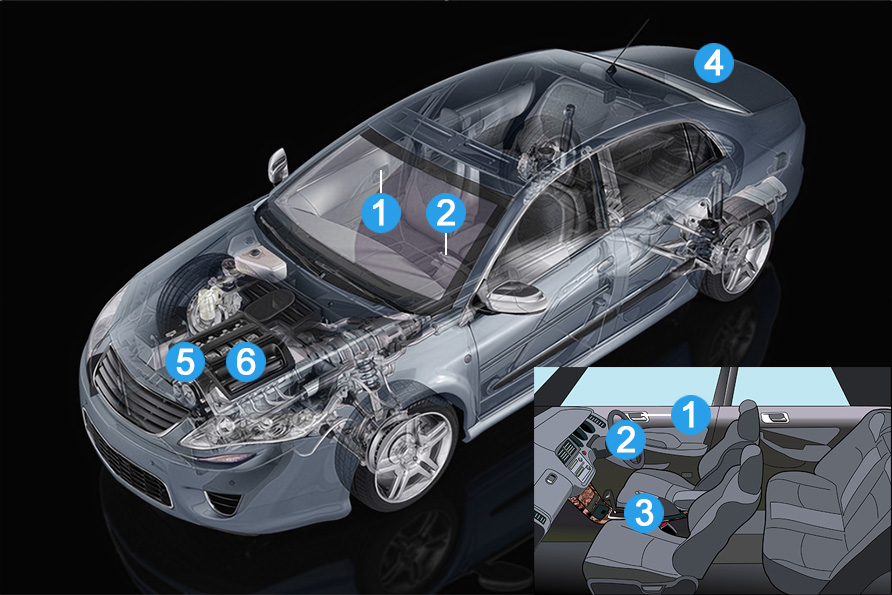 4
1
2
5
6
1
2
3